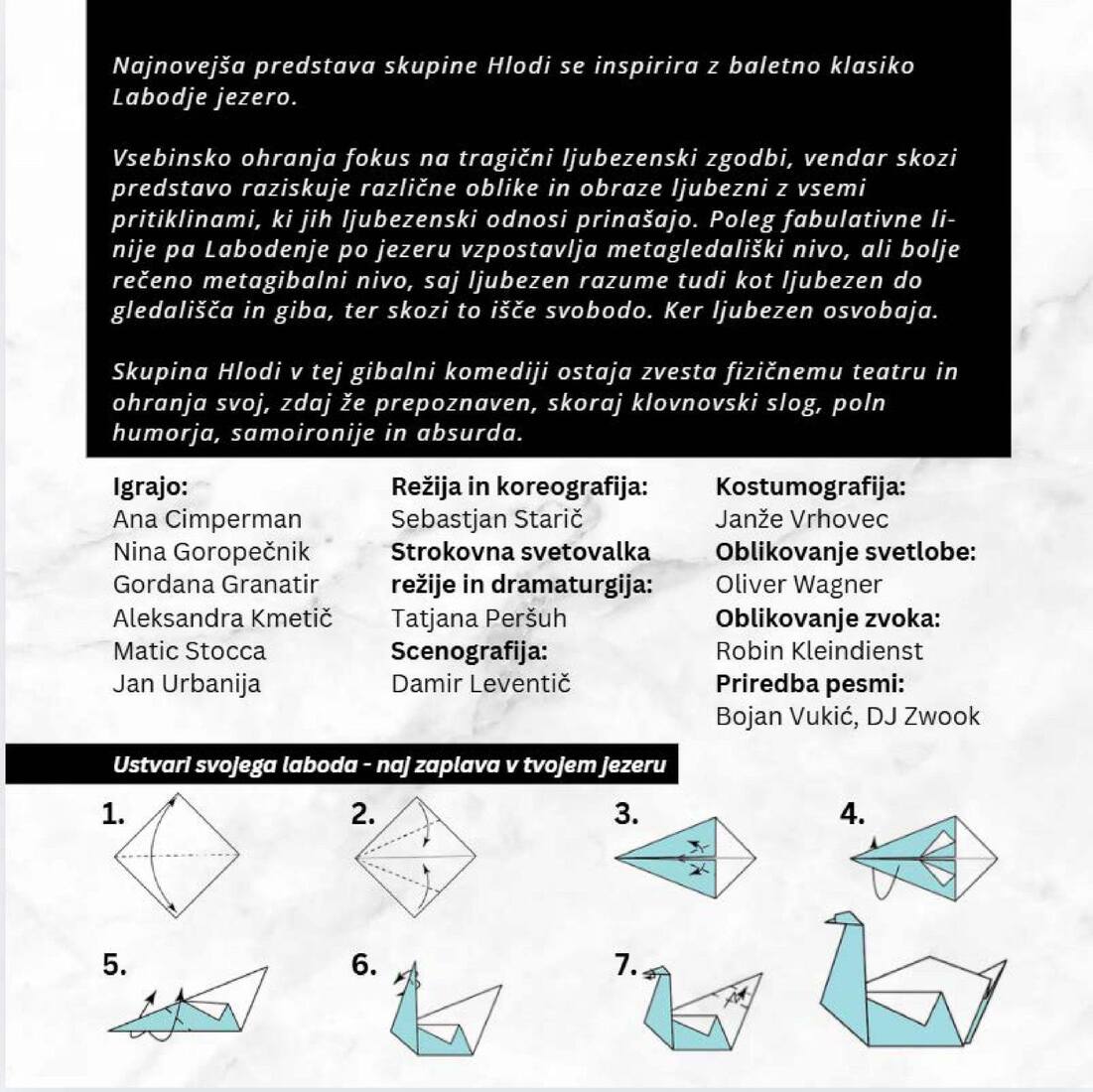 Najnovejša predstava skupine Hlodi se inspirira z baletno klasiko Labodje jezero.

Vsebinsko ohranja fokus na tragični ljubezenski zgodbi, vendar skozi predstavo raziskuje različne oblike in obraze ljubezni z vsemi pritiklinami, ki jih ljubezenski odnosi prinašajo. Poleg fabulativne linije pa Labodenje po jezeru vzpostavlja metagledališki nivo, ali bolje rečeno metagibalni nivo, saj ljubezen razume tudi kot ljubezen do gledališča in giba, ter skozi to išče svobodo. Ker ljubezen osvobaja.

Skupina Hlodi v tej gibalni komediji ostaja zvesta fizičnemu teatru in ohranja svoj, zdaj že prepoznaven, skoraj klovnovski slog, poln humorja, samoironije in absurda.

Igrajo:
Ana Cimperman
Nina Goropečnik
Gordana Granatir
Aleksandra Kmetič
Matic Stocca
Jan Urbanija

Režija in koreografija:
Sebastjan Starič
Strokovna svetovalka režije in dramaturgija:
Tatjana Peršuh
Scenografija:
Damir Leventič

Kostumografija:
Janže Vrhovec
Oblikovanje svetlobe:
Oliver Wagner
Oblikovanje zvoka:
Robin Kleindienst
Priredba pesmi:
Bojan Vukić, DJ Zwook

Ustvari svojega laboda - naj zaplava v tvojem jezeru

1.
2.
3.
4.
5.
6.
7.